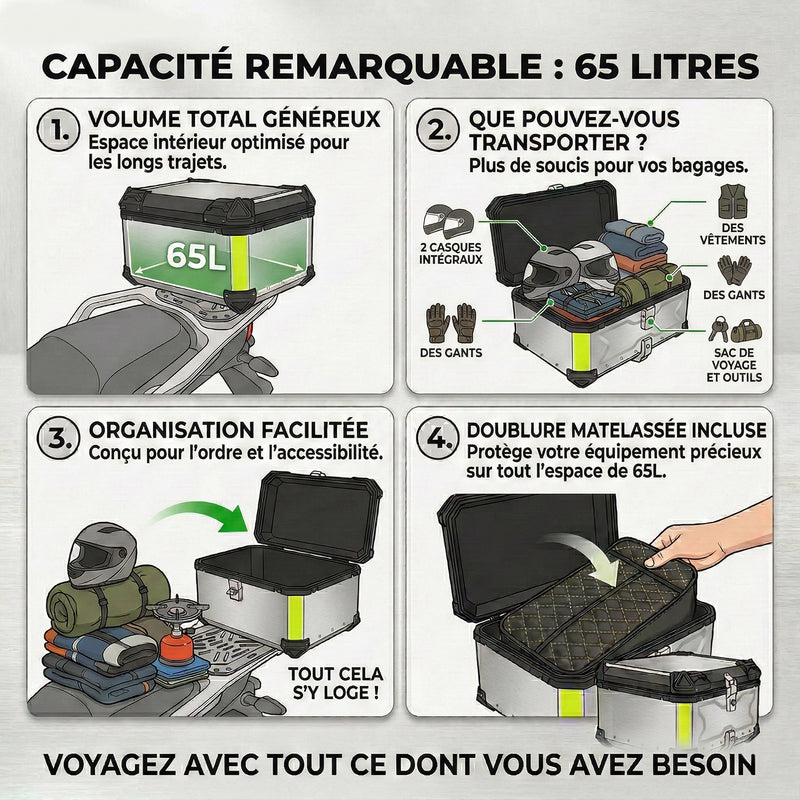 CAPACITÉ REMARQUABLE : 65 LITRES

1. VOLUME TOTAL GÉNÉREUX
Espace intérieur optimisé pour les longs trajets.

65L

2. QUE POUVEZ-VOUS TRANSPORTER ?
Plus de soucis pour vos bagages.

2 CASQUES INTÉGRAUX

DES GANTS

DES VÊTEMENTS

DES GANTS

SAC DE VOYAGE ET OUTILS

3. ORGANISATION FACILITÉE
Conçu pour l'ordre et l'accessibilité.

TOUT CELA S'Y LOGE !

4. DOUBLURE MATELASSÉE INCLUSE
Protège votre équipement précieux sur tout l'espace de 65L.

VOYAGEZ AVEC TOUT CE DONT VOUS AVEZ BESOIN