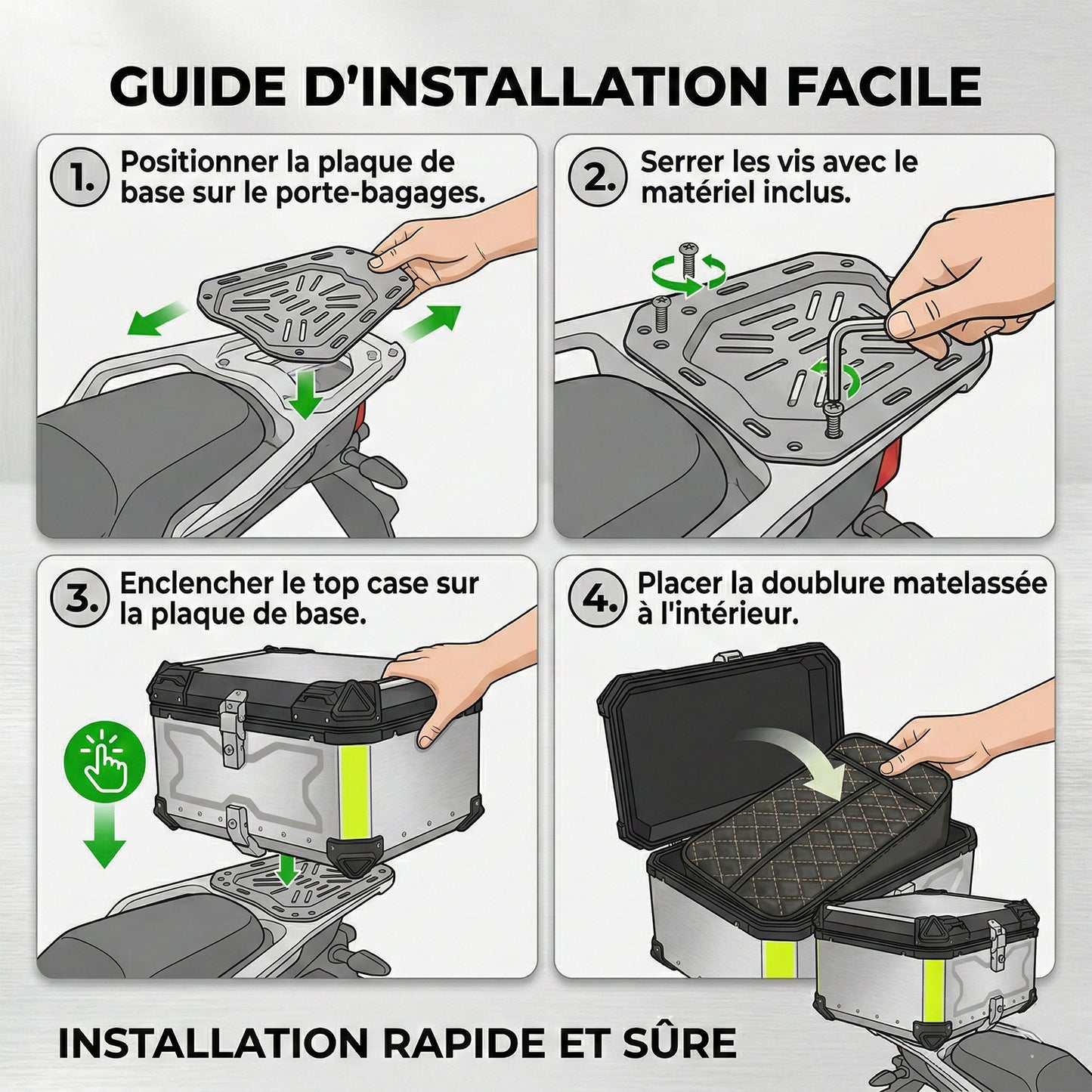 GUIDE D'INSTALLATION FACILE

1. Positionner la plaque de base sur le porte-bagages.

2. Serrer les vis avec le matériel inclus.

3. Enclencher le top case sur la plaque de base.

4. Placer la doublure matelassée à l'intérieur.

INSTALLATION RAPIDE ET SÛRE